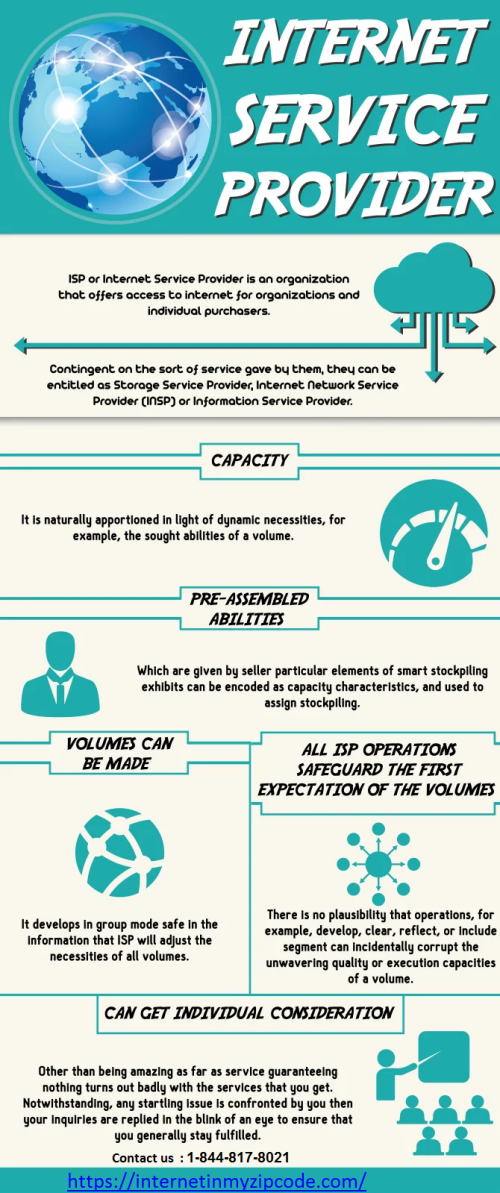 INTERNET SERVICE PROVIDER

ISP or Internet Service Provider is an organization that offers access to internet for organizations and individual purchasers.

Contingent on the sort of service gave by them, they can be entitled as Storage Service Provider, Internet Network Service Provider (INSP) or Information Service Provider.

CAPACITY

It is naturally apportioned in light of dynamic necessities, for example, the sought abilities of a volume.

PRE-ASSEMBLED ABILITIES

Which are given by seller particular elements of smart stockpiling exhibits can be encoded as capacity characteristics, and used to assign stockpiling.

VOLUMES CAN BE MADE

It develops in group mode safe in the information that ISP will adjust the necessities of all volumes.

ALL ISP OPERATIONS SAFEGUARD THE FIRST EXPECTATION OF THE VOLUMES

There is no plausibility that operations, for example, develop, clear, reflect, or include segment can incidentally corrupt the unwavering quality or execution capacities of a volume.

CAN GET INDIVIDUAL CONSIDERATION

Other than being amazing as far as service guaranteeing nothing turns out badly with the services that you get. Notwithstanding, any startling issue is confronted by you then your inquiries are replied in the blink of an eye to ensure that you generally stay fulfilled.

Contact us : 1-844-817-8021

https://internetinmyzipcode.com/