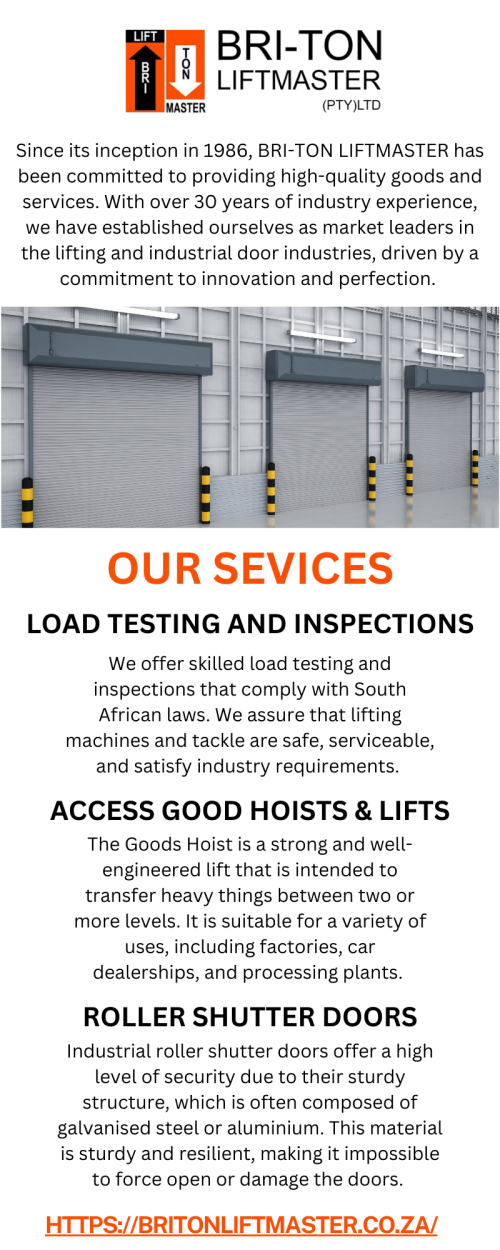 LIFT
BRI
TON
MASTER

BRI-TON
LIFTMASTER
(PTY)LTD

Since its inception in 1986, BRI-TON LIFTMASTER has been committed to providing high-quality goods and services. With over 30 years of industry experience, we have established ourselves as market leaders in the lifting and industrial door industries, driven by a commitment to innovation and perfection.

OUR SEVICES

LOAD TESTING AND INSPECTIONS

We offer skilled load testing and inspections that comply with South African laws. We assure that lifting machines and tackle are safe, serviceable, and satisfy industry requirements.

ACCESS GOOD HOISTS & LIFTS

The Goods Hoist is a strong and well-engineered lift that is intended to transfer heavy things between two or more levels. It is suitable for a variety of uses, including factories, car dealerships, and processing plants.

ROLLER SHUTTER DOORS

Industrial roller shutter doors offer a high level of security due to their sturdy structure, which is often composed of galvanised steel or aluminium. This material is sturdy and resilient, making it impossible to force open or damage the doors.

HTTPS://BRITONLIFTMASTER.CO.ZA/