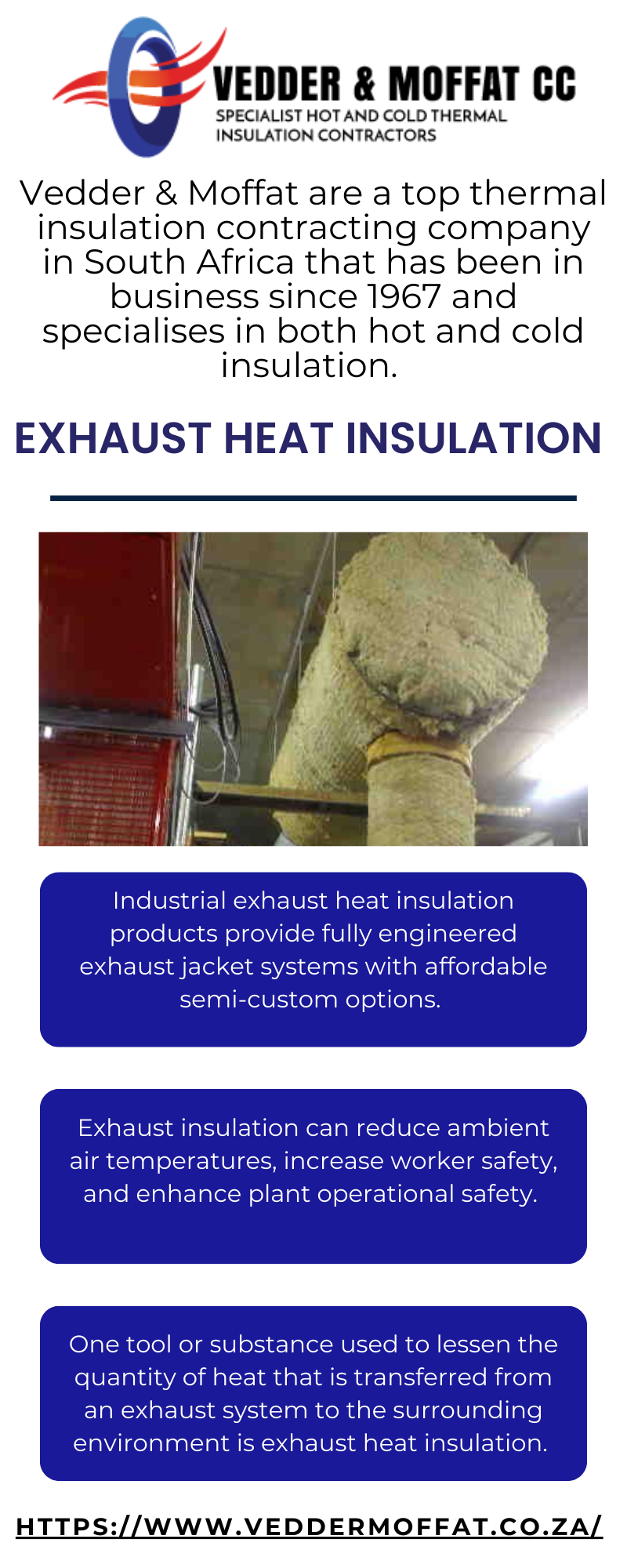 VEDDER & MOFFAT CC
SPECIALIST HOT AND COLD THERMAL INSULATION CONTRACTORS

Vedder & Moffat are a top thermal insulation contracting company in South Africa that has been in business since 1967 and specialises in both hot and cold insulation.

EXHAUST HEAT INSULATION

Industrial exhaust heat insulation products provide fully engineered exhaust jacket systems with affordable semi-custom options.

Exhaust insulation can reduce ambient air temperatures, increase worker safety, and enhance plant operational safety.

One tool or substance used to lessen the quantity of heat that is transferred from an exhaust system to the surrounding environment is exhaust heat insulation.

HTTPS://WWW.VEDDERMOFFAT.CO.ZA/