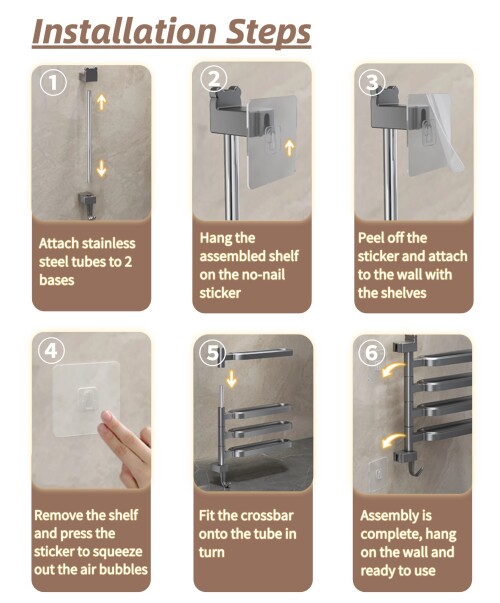 Installation Steps

1

Attach stainless steel tubes to 2 bases

2

Hang the assembled shelf on the no-nail sticker

3

Peel off the sticker and attach to the wall with the shelves

4

Remove the shelf and press the sticker to squeeze out the air bubbles

5

Fit the crossbar onto the tube in turn

6

Assembly is complete, hang on the wall and ready to use