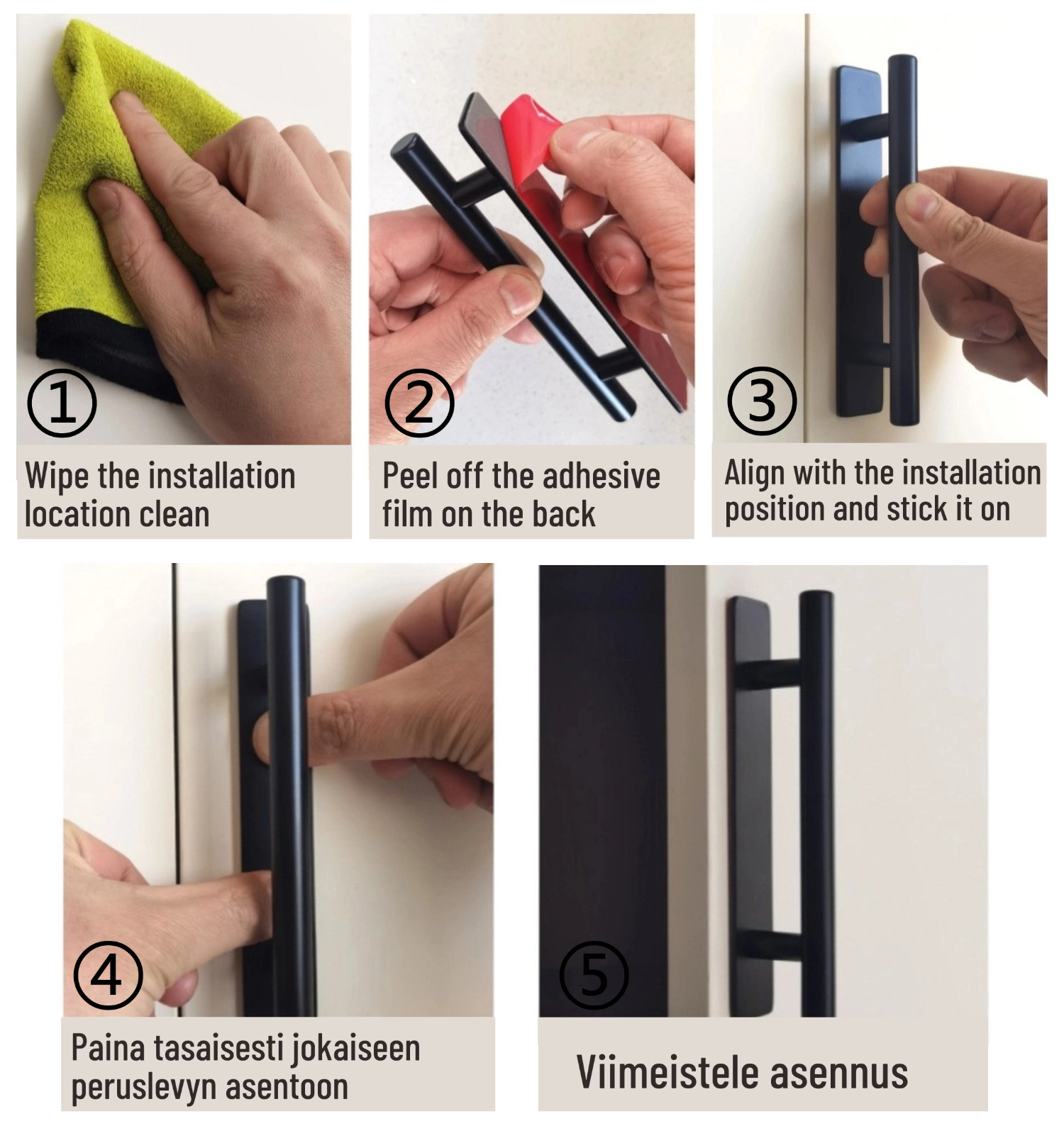 ①
Wipe the installation location clean

②
Peel off the adhesive film on the back

③
Align with the installation position and stick it on

④
Paina tasaisesti jokaiseen peruslevyn asentoon

⑤
Viimeistele asennus