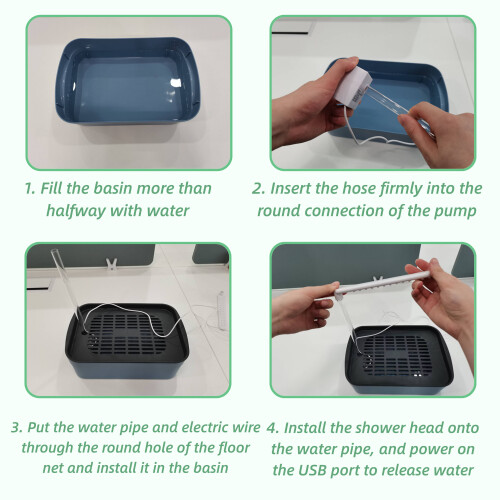 1. Fill the basin more than halfway with water

2. Insert the hose firmly into the round connection of the pump

3. Put the water pipe and electric wire through the round hole of the floor net and install it in the basin

4. Install the shower head onto the water pipe, and power on the USB port to release water