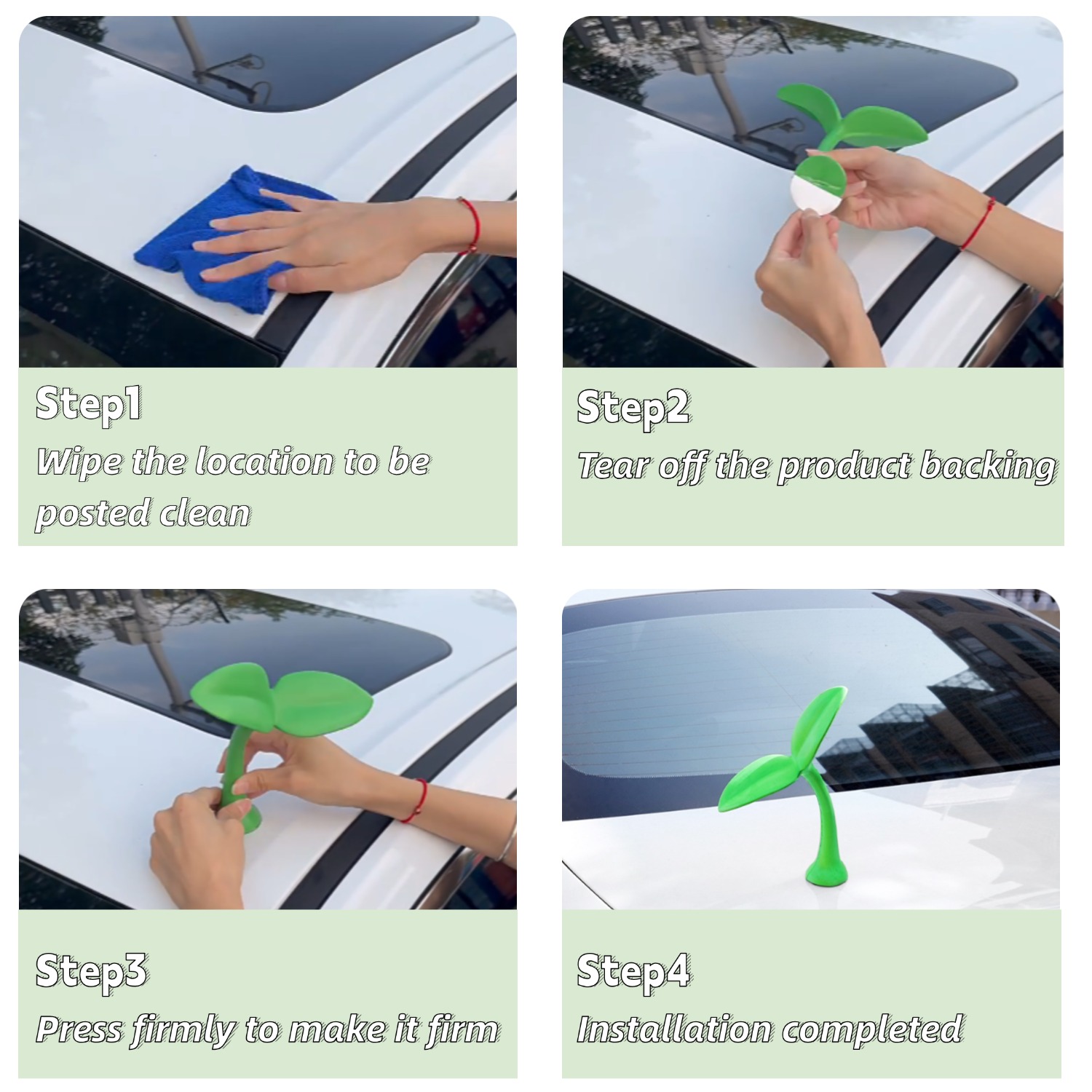 Step1
Wipe the location to be posted clean

Step2
Tear off the product backing

Step3
Press firmly to make it firm

Step4
Installation completed