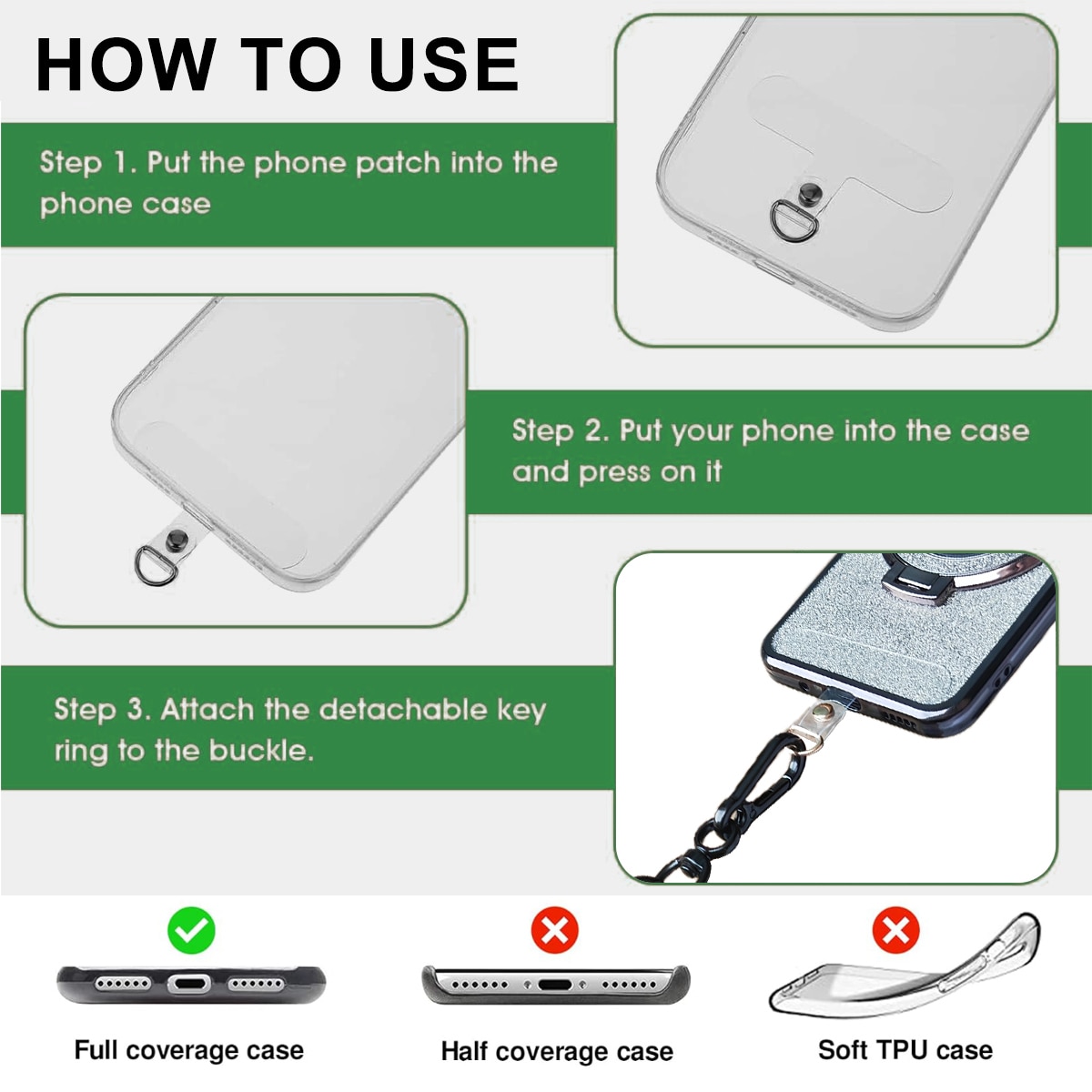 HOW TO USE

Step 1. Put the phone patch into the phone case

Step 2. Put your phone into the case and press on it

Step 3. Attach the detachable key ring to the buckle.

Full coverage case

Half coverage case

Soft TPU case